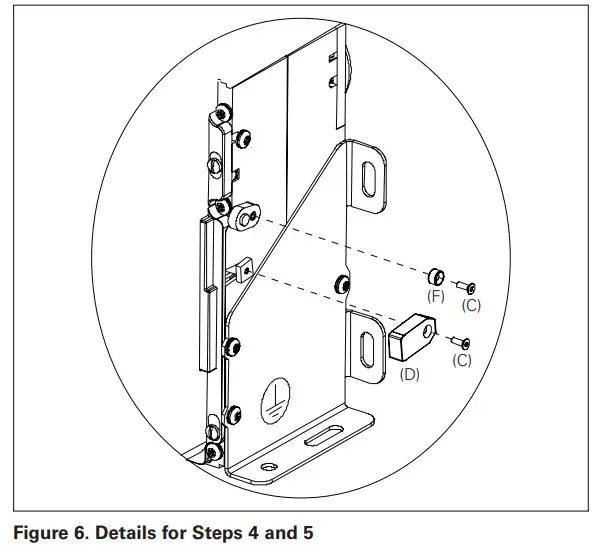 (F)
(C)
(D)
(C)

Figure 6. Details for Steps 4 and 5