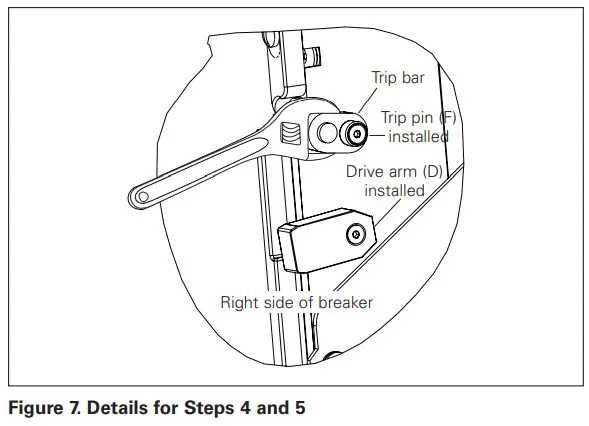 Trip bar

Trip pin (F) installed

Drive arm (D) installed

Right side of breaker

Figure 7. Details for Steps 4 and 5