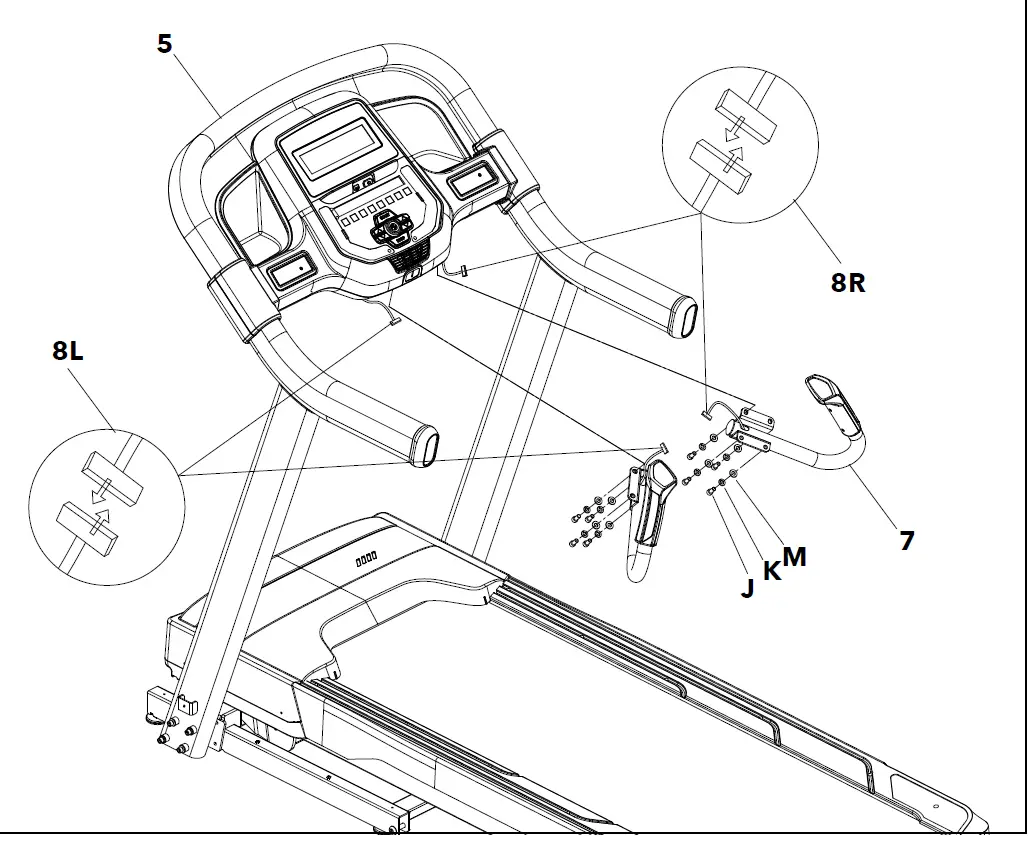 5

8R

8L

7

M

K

J