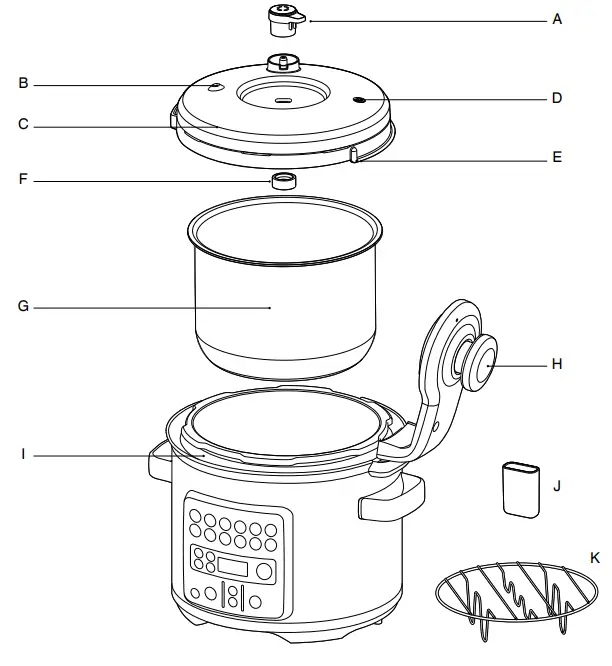 A
B
D
C
E
F
G
H
I
J
K