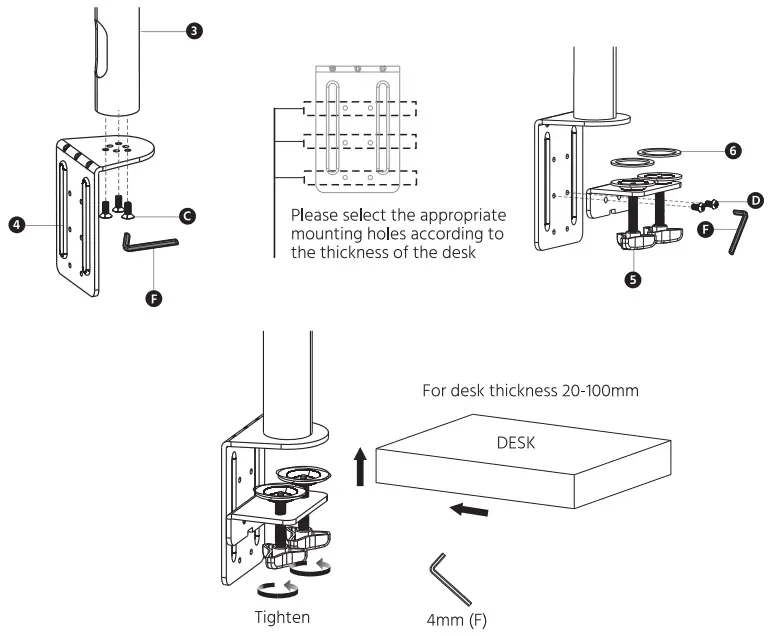 3

4

C

F

Please select the appropriate mounting holes according to the thickness of the desk

6

D

F

5

For desk thickness 20-100mm

DESK

Tighten

4mm (F)