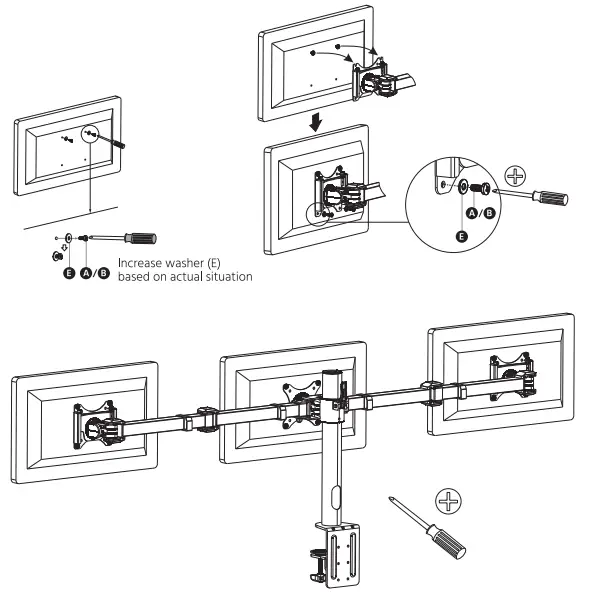 E A/B

Increase washer (E) based on actual situation

A/B

E