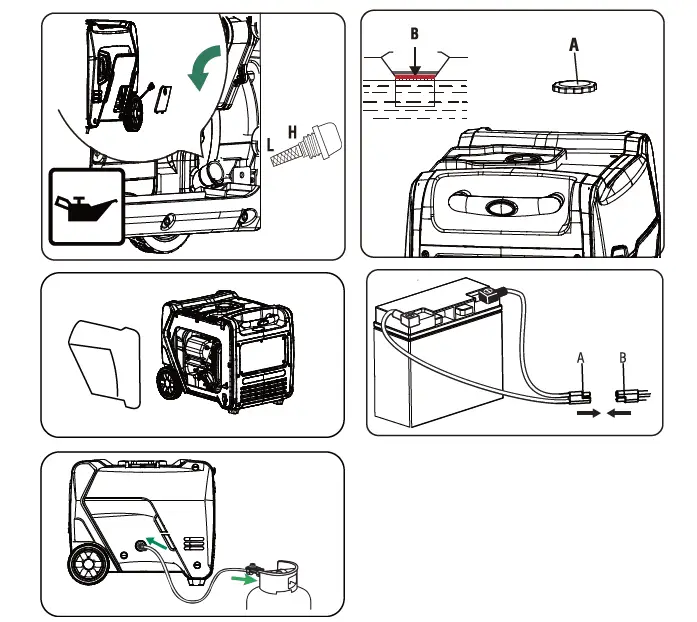 L H

B A

A B