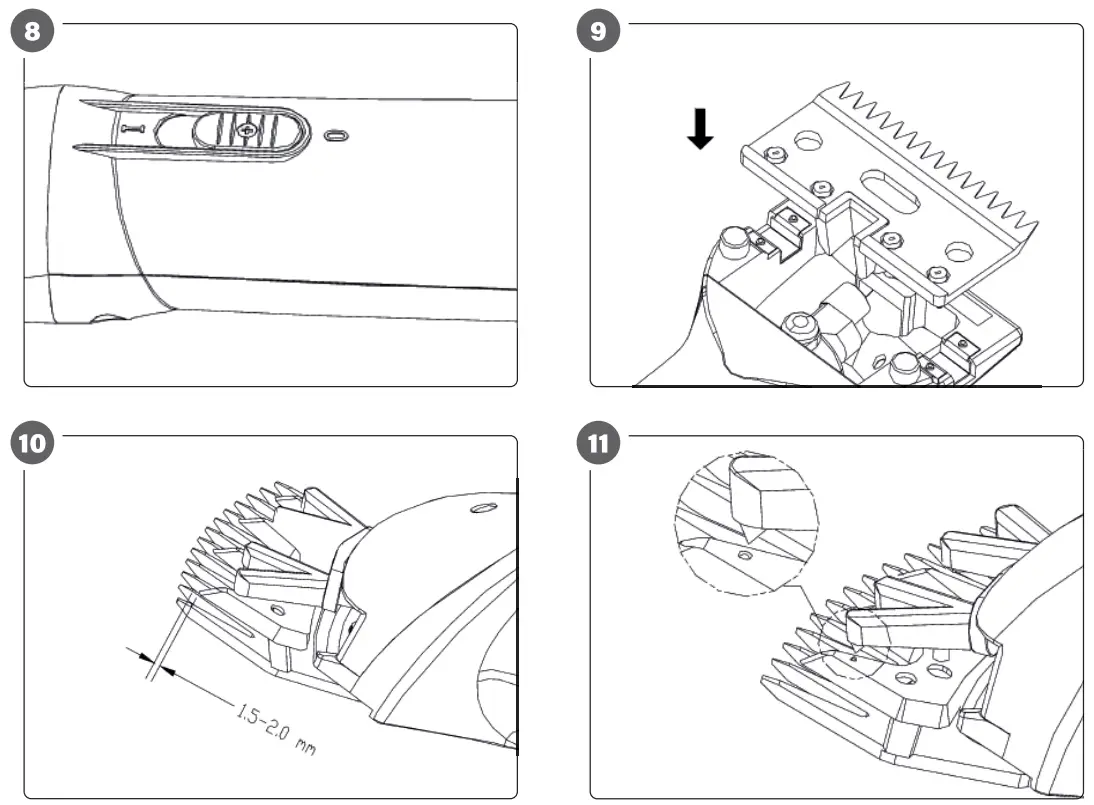 8

I

O

9

10

1.5-2.0 mm

11