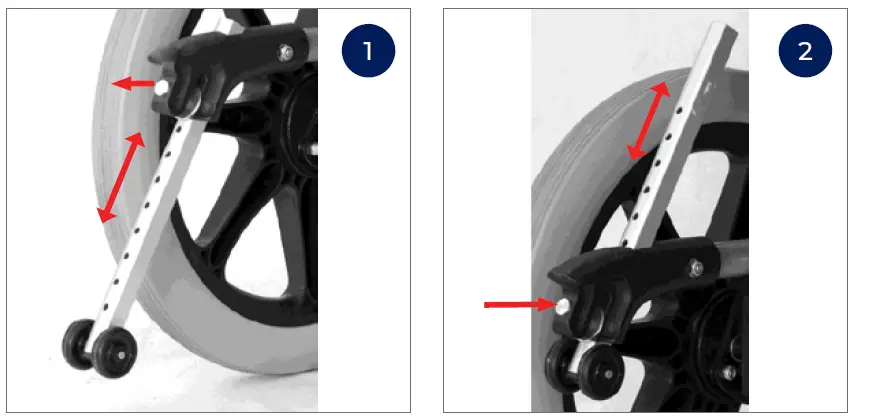 1

2