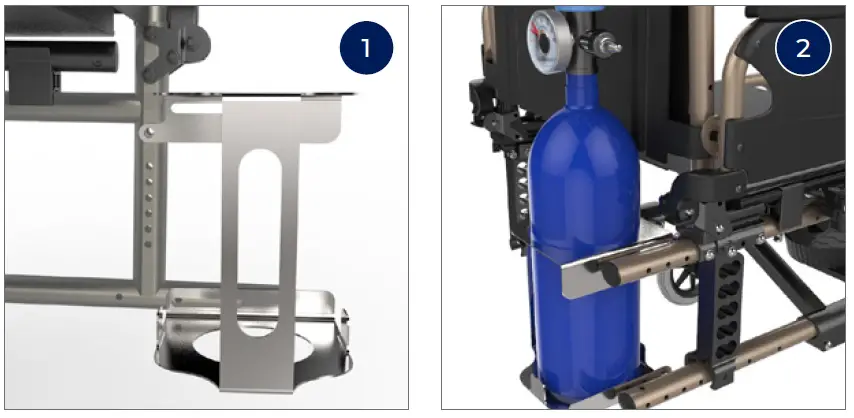 1

2