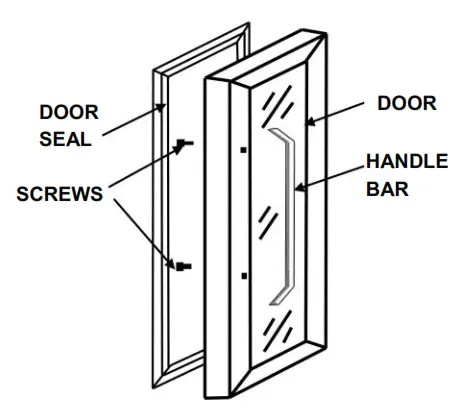 DOOR
SEAL

SCREWS

DOOR

HANDLE
BAR