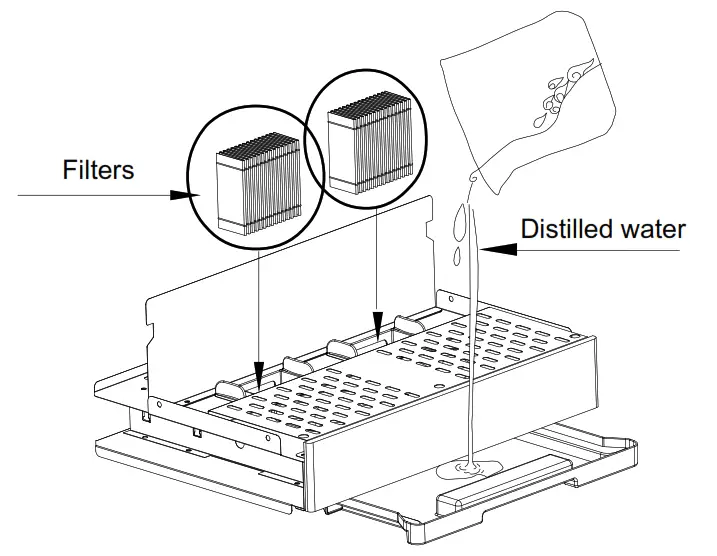 Filters

Distilled water