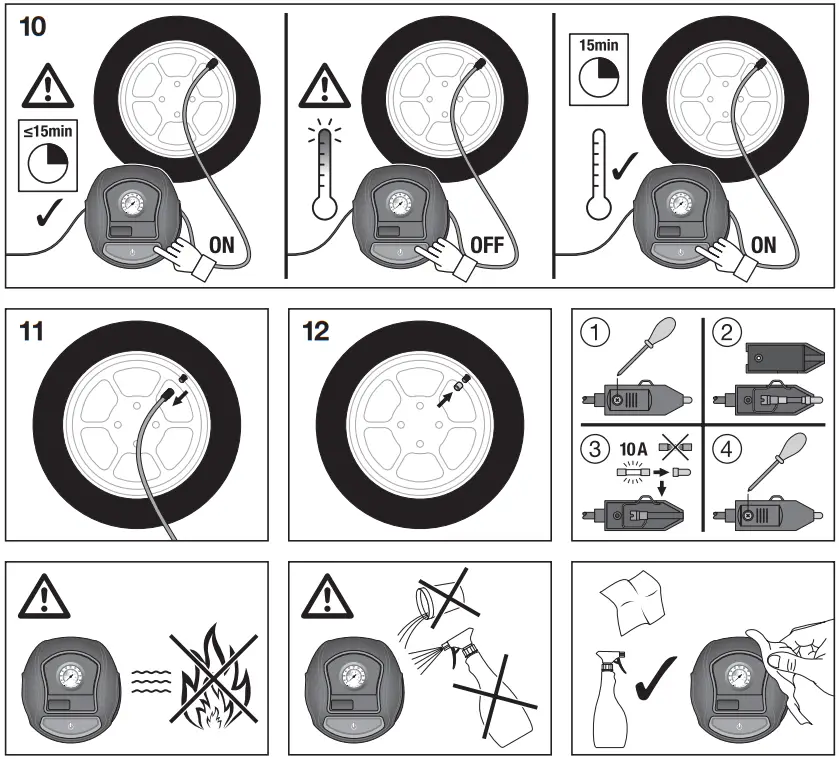 10

≤15min

ON

OFF

15min

ON

11

12

1

2

3

10A

4