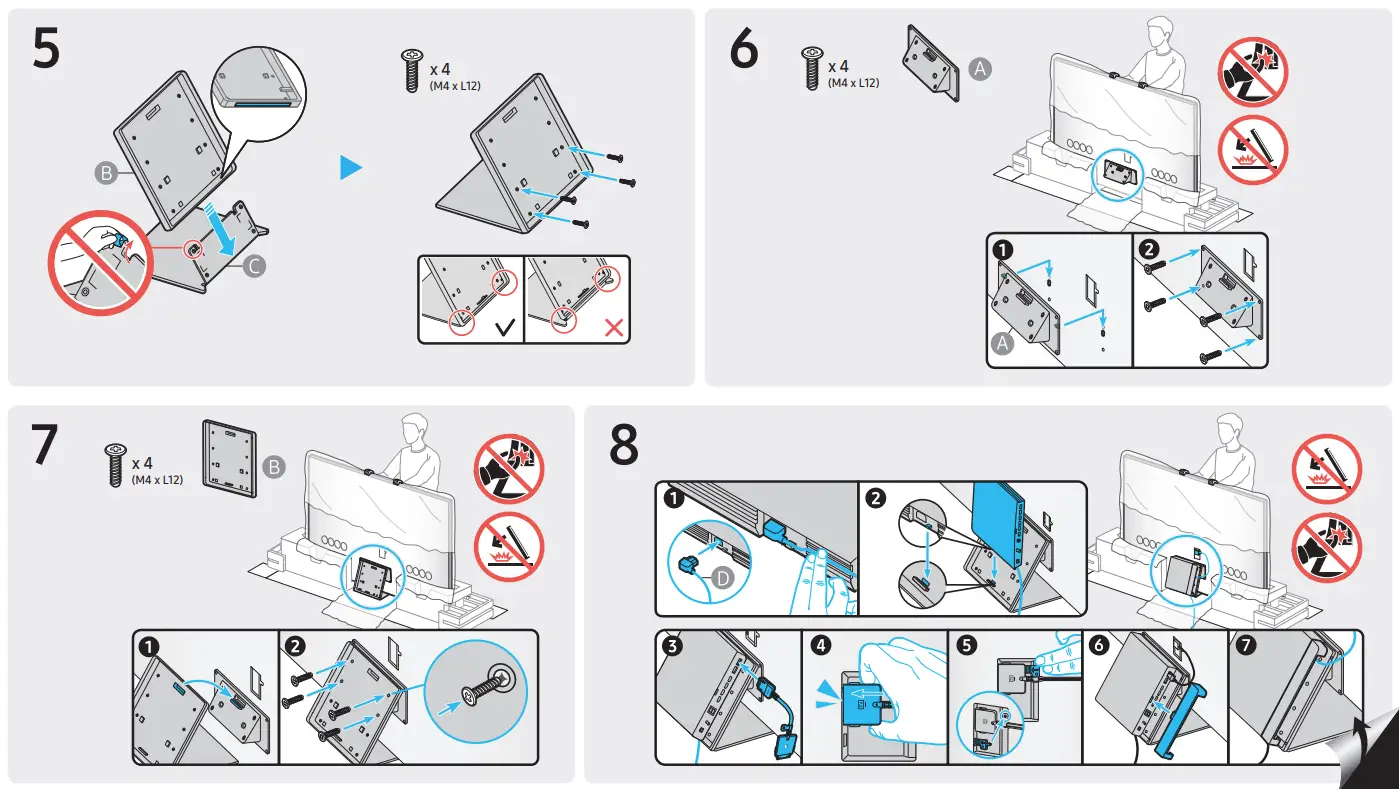 5

x 4
(M4 x L12)

B

C

6

x 4
(M4 x L12)

A

1

A

2

7

x 4
(M4 x L12)

B

1

2

8

1

D

2

3

4

5

6

7