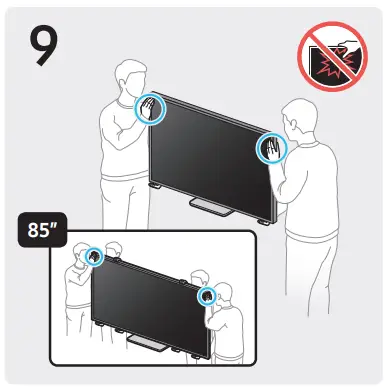 9

85"