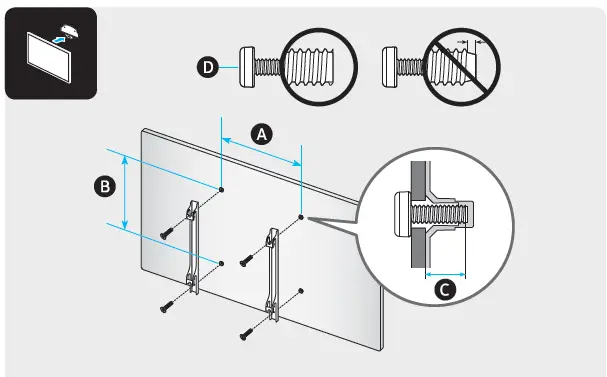 D

A

B

C