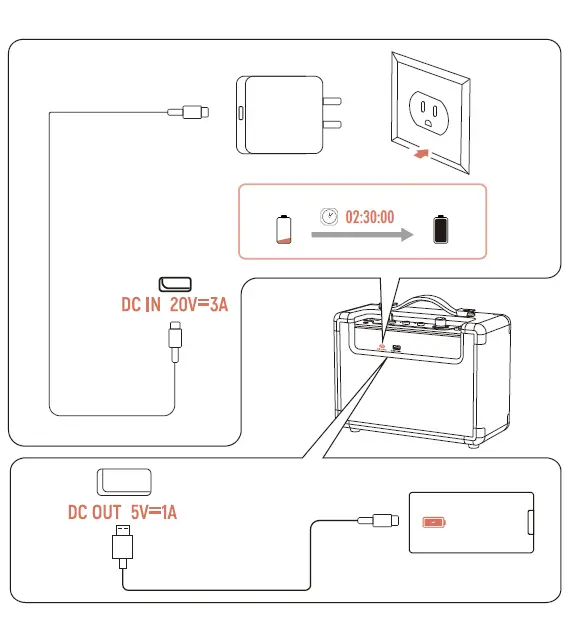 02:30:00

DC IN 20V⎓3A

DC OUT 5V⎓1A