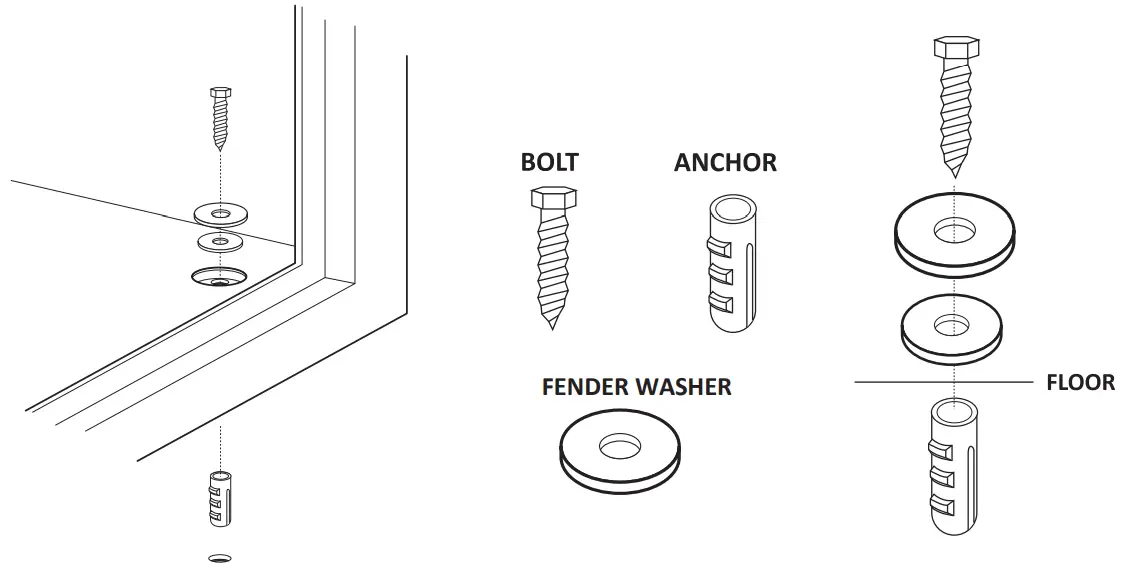 BOLT

ANCHOR

FENDER WASHER

FLOOR