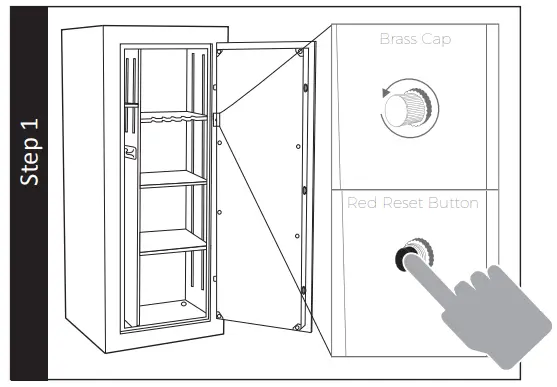 Step 1

Brass Cap

Red Reset Button