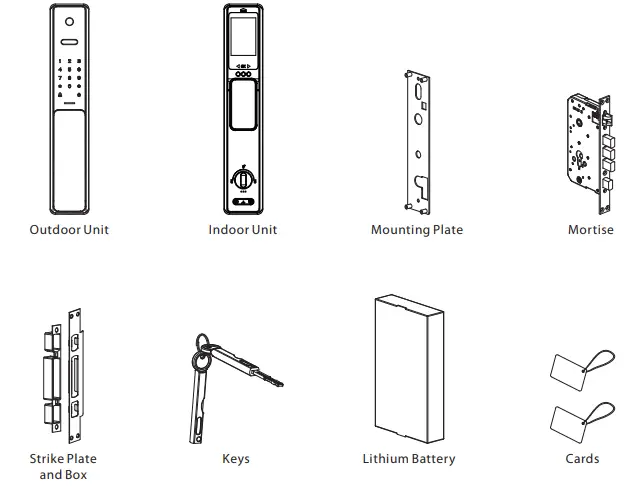 1 2 3
4 5 6
7 8 9
0

Outdoor Unit

Indoor Unit

Mounting Plate

Mortise

Strike Plate and Box

Keys

Lithium Battery

Cards