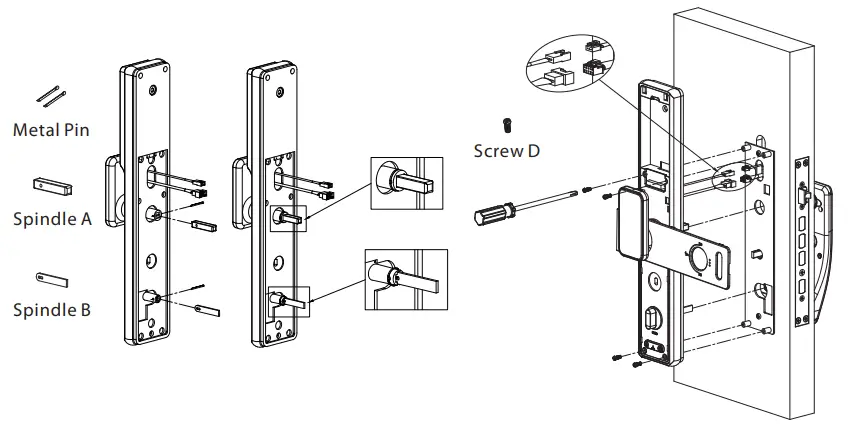 Metal Pin

Spindle A

Spindle B

Screw D