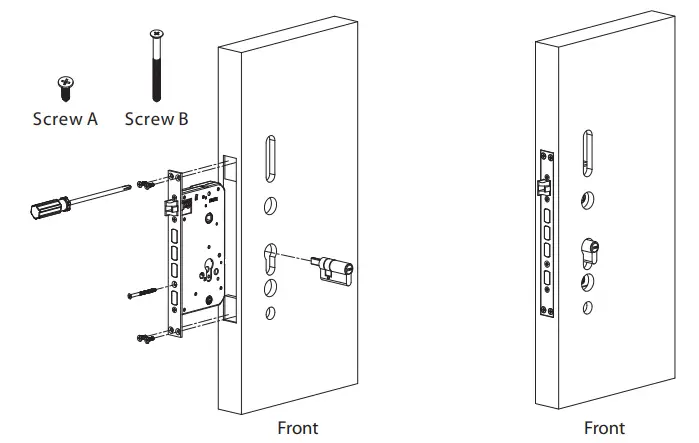 Screw A
Screw B

Front

Front