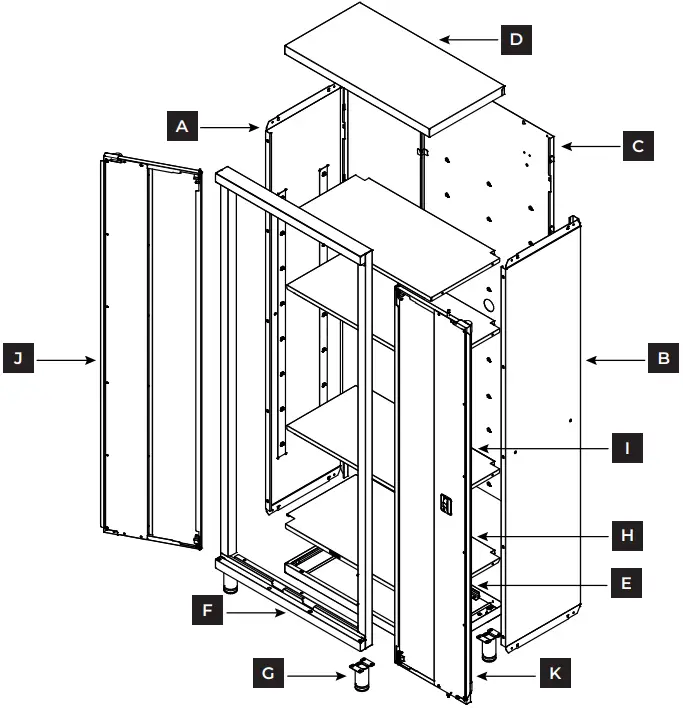 D
A
C
J
B
I
H
E
F
G
K