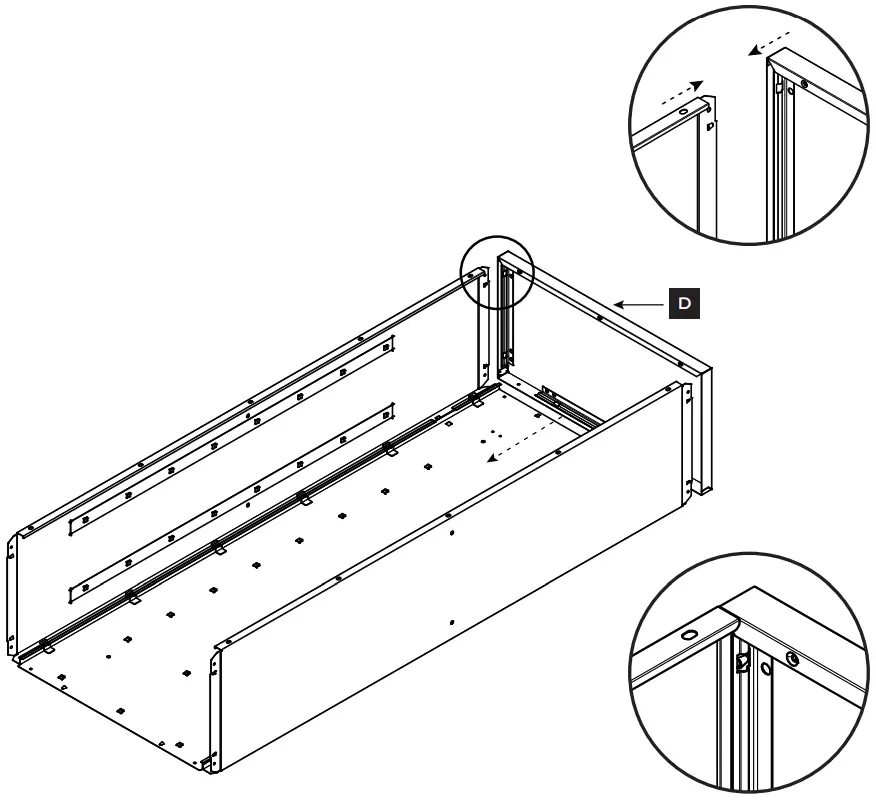 D