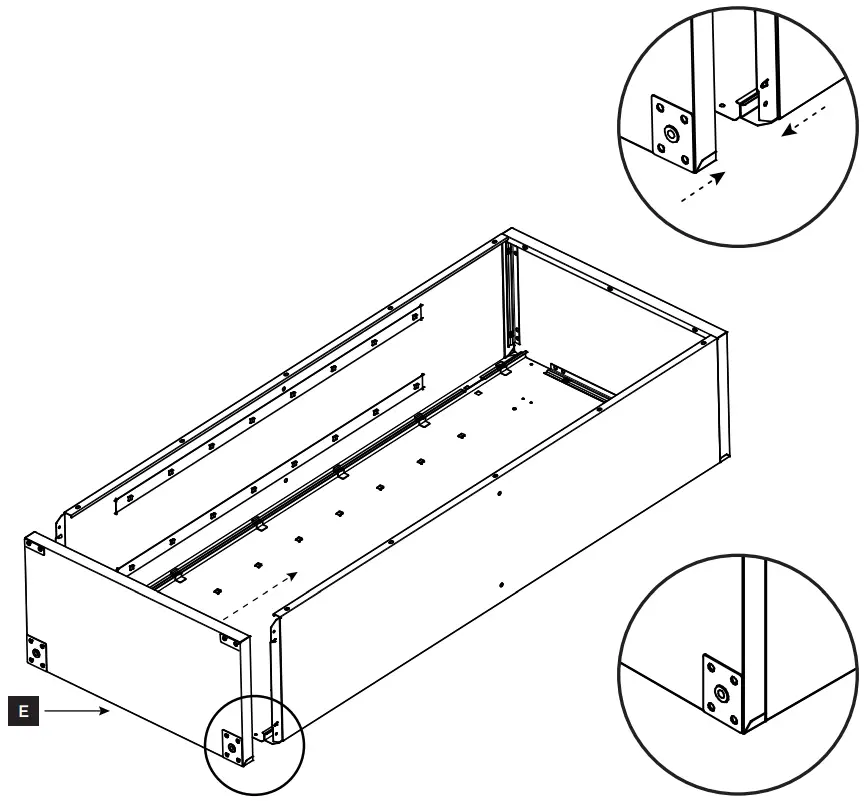 E