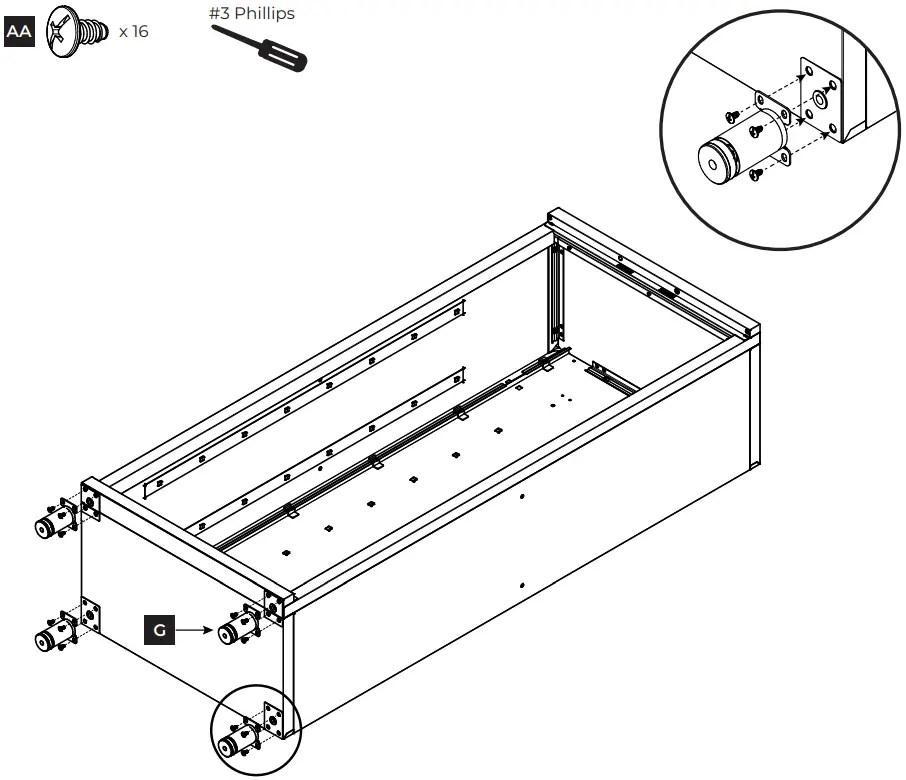 AA x 16

#3 Phillips

G