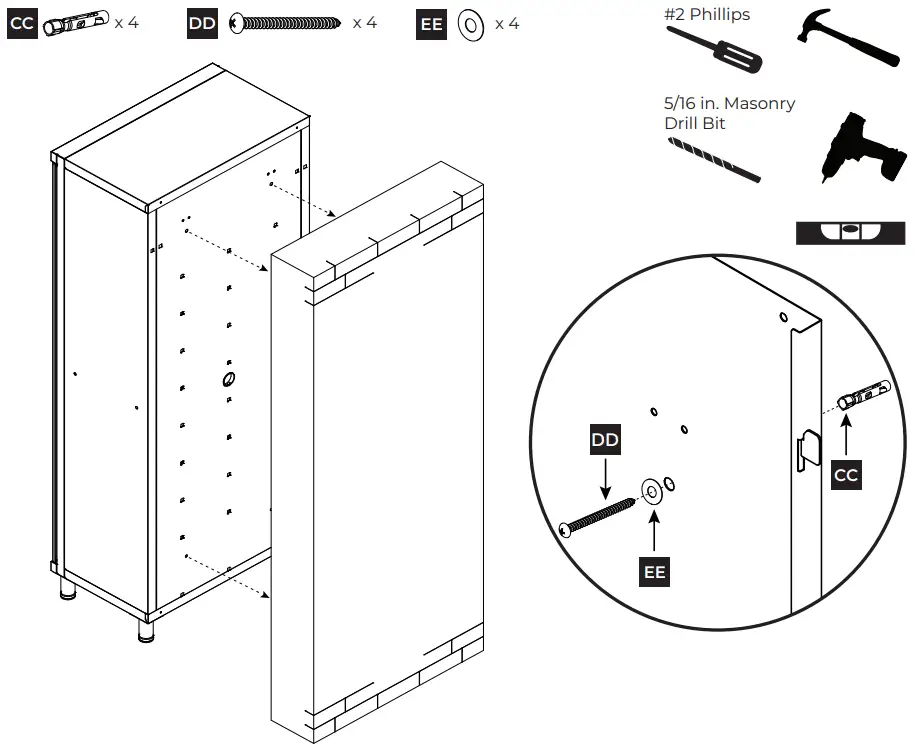 CC x 4
DD x 4
EE x 4

#2 Phillips

5/16 in. Masonry Drill Bit

DD
EE
CC