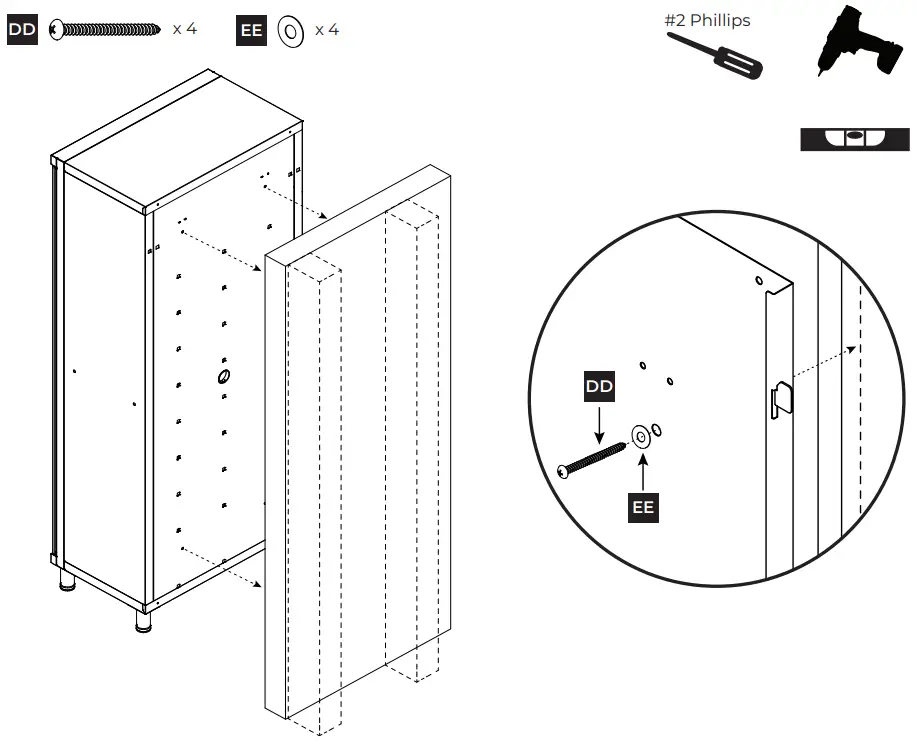 DD x 4 EE x 4

#2 Phillips

DD

EE