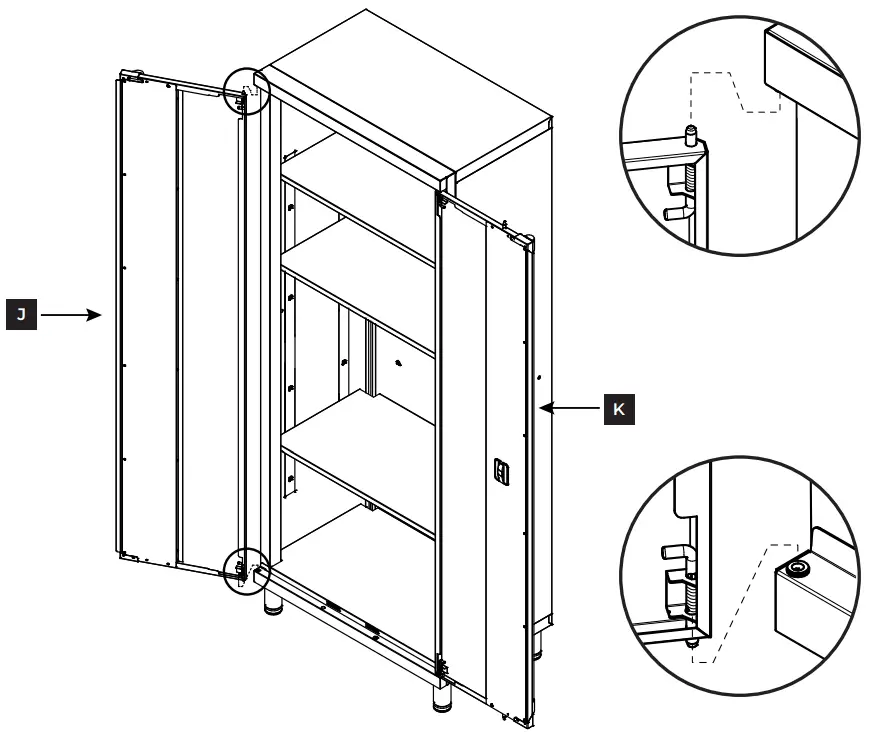 J

K