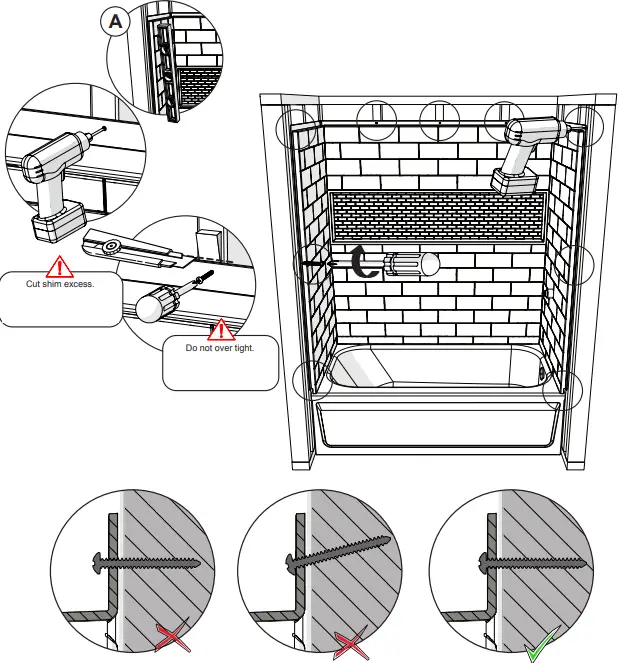 A

Cut shim excess.

Do not over tight.