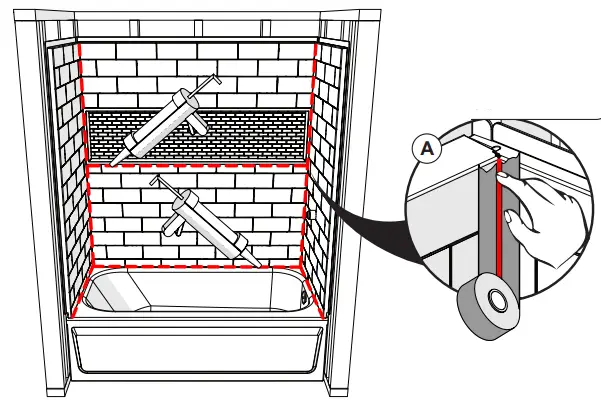 A