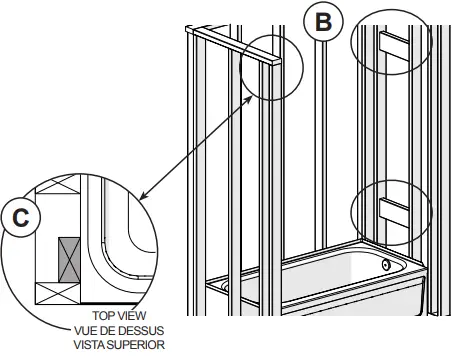 B

C

TOP VIEW
VUE DE DESSUS
VISTA SUPERIOR