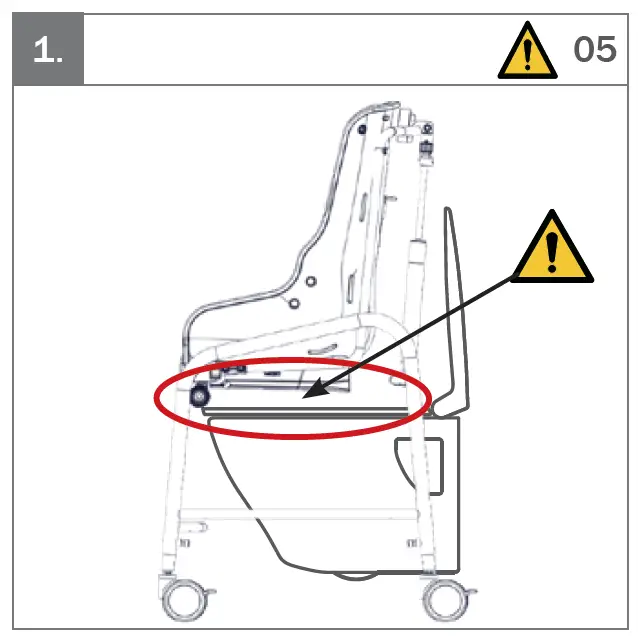 1.

05