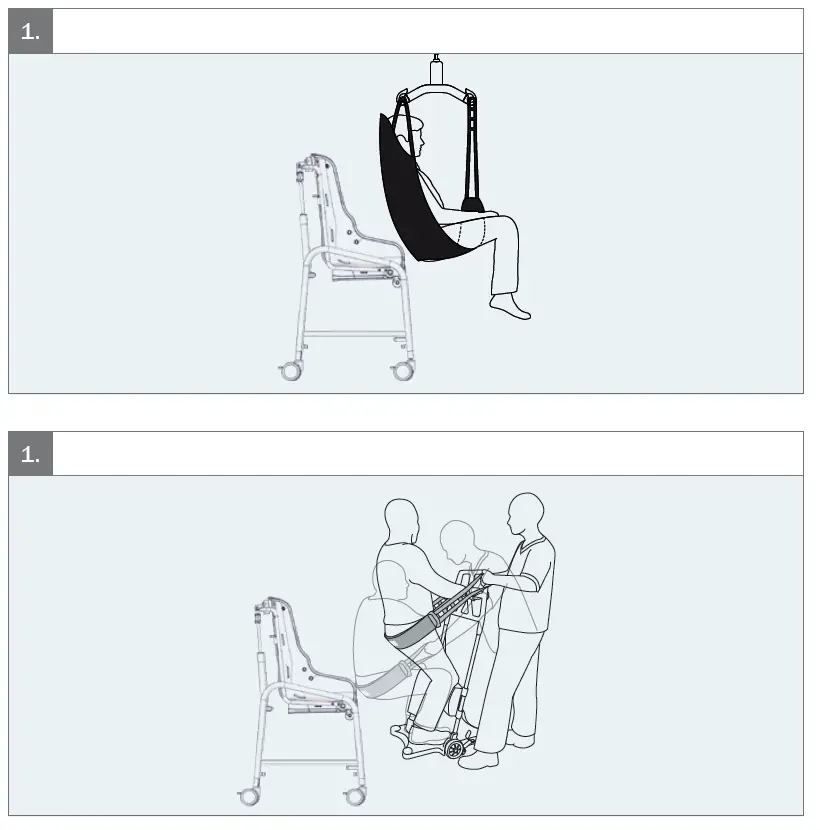 1.

1.