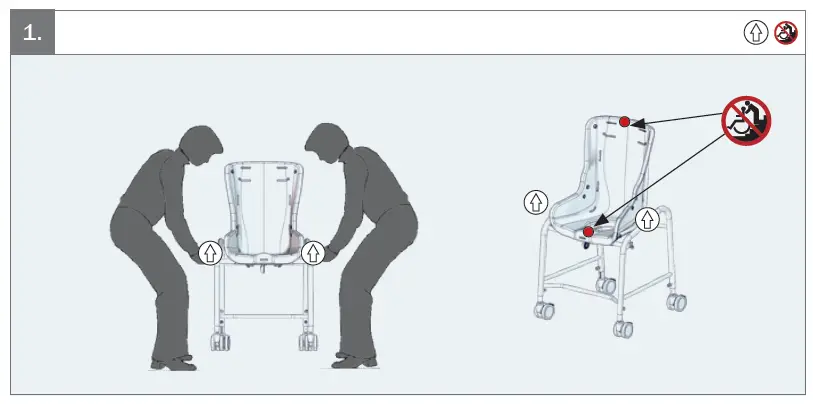 1.