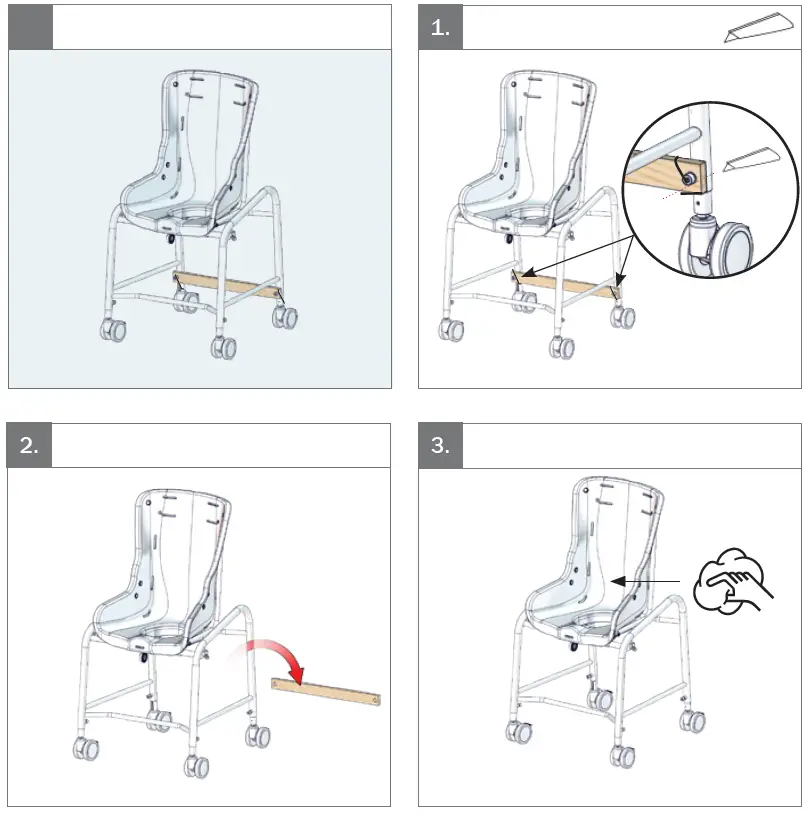 1.

2.

3.