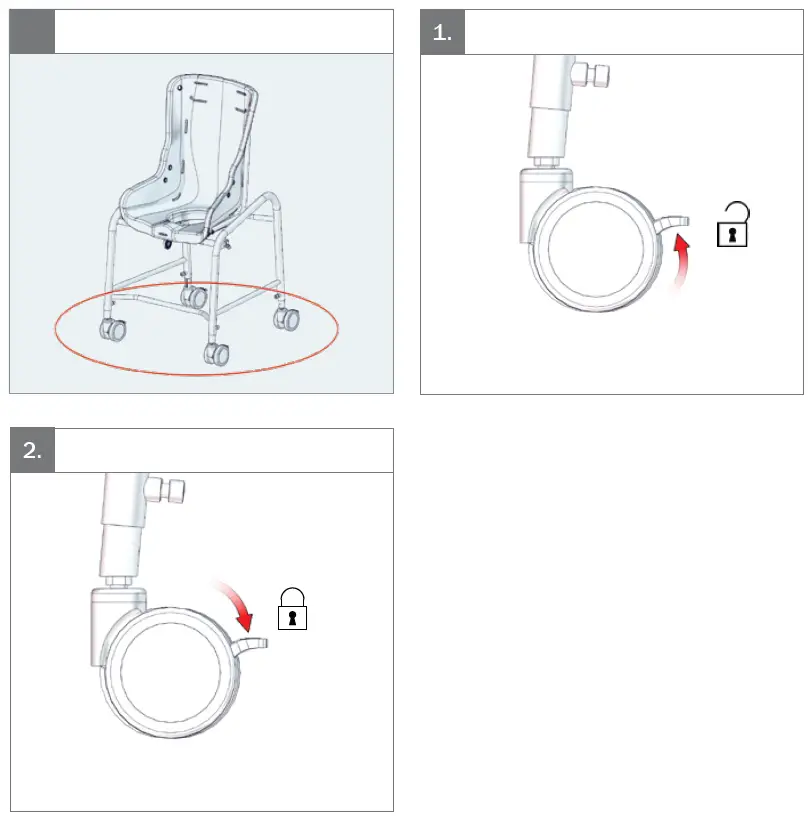 1.

2.