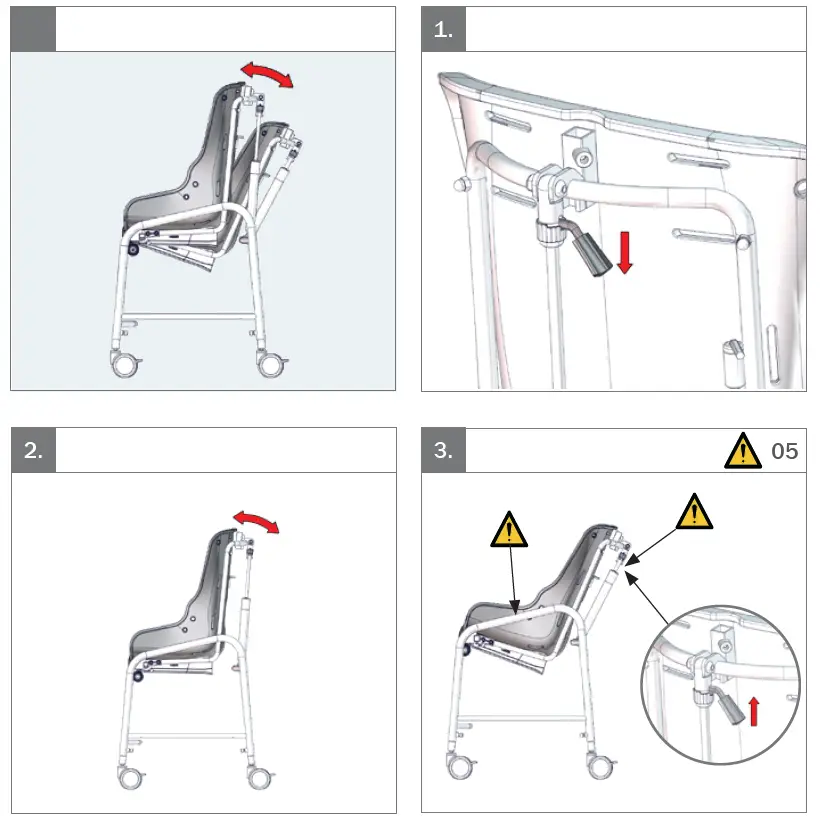 1.

2.

3.

05