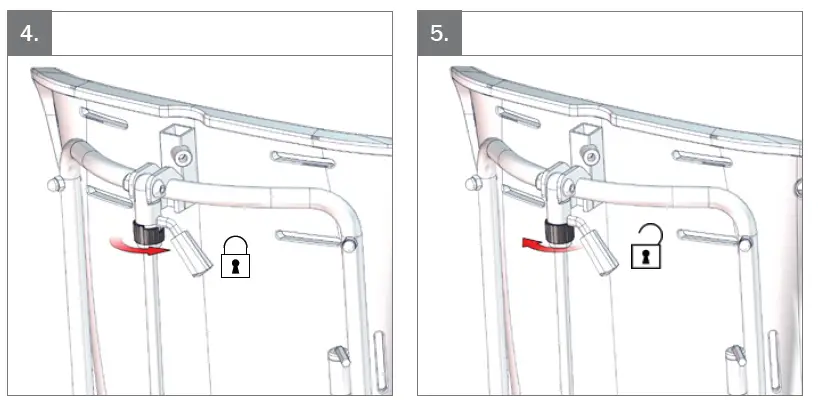 4.

5.