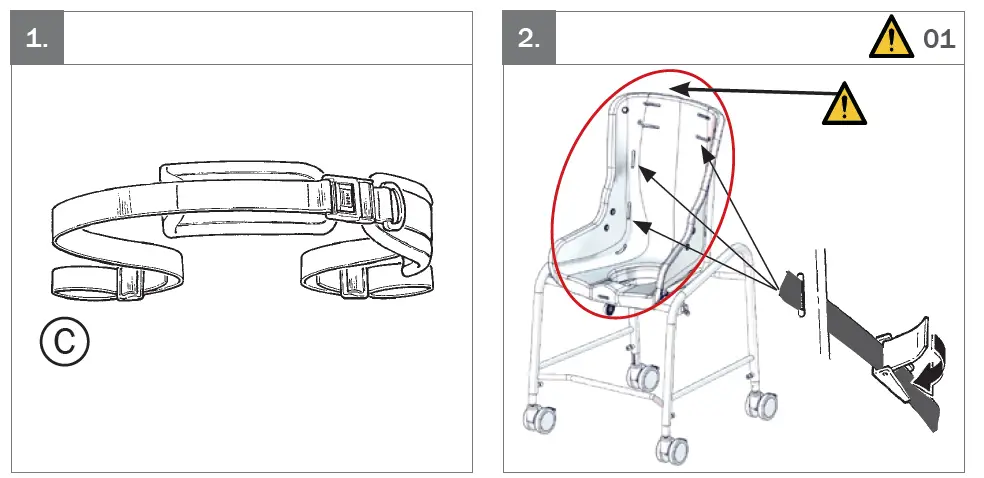 1.

C

2.

01