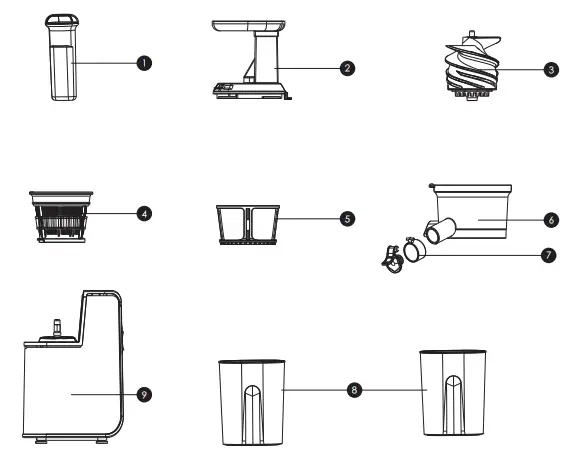 1
2
3
4
5
6
7
9
8