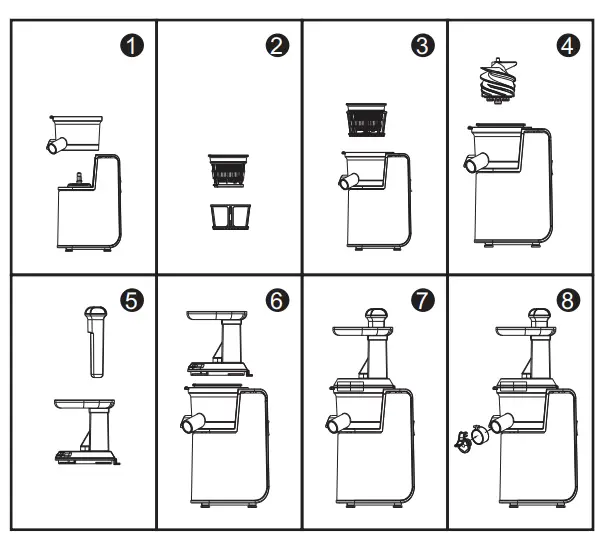 1
2
3
4
5
6
7
8