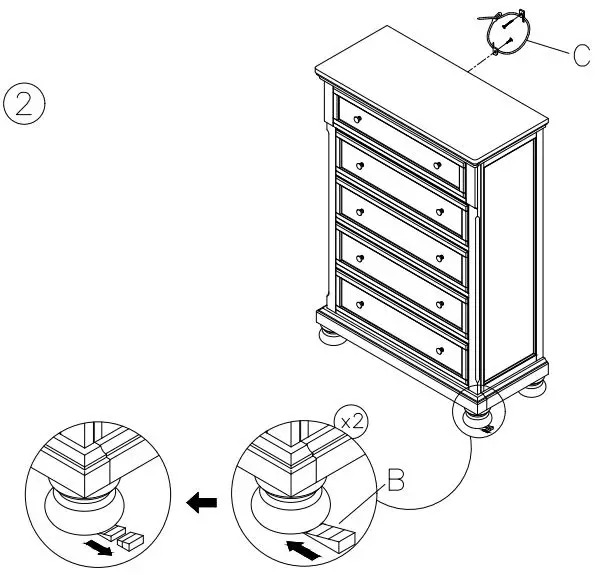 2

C

x2

B