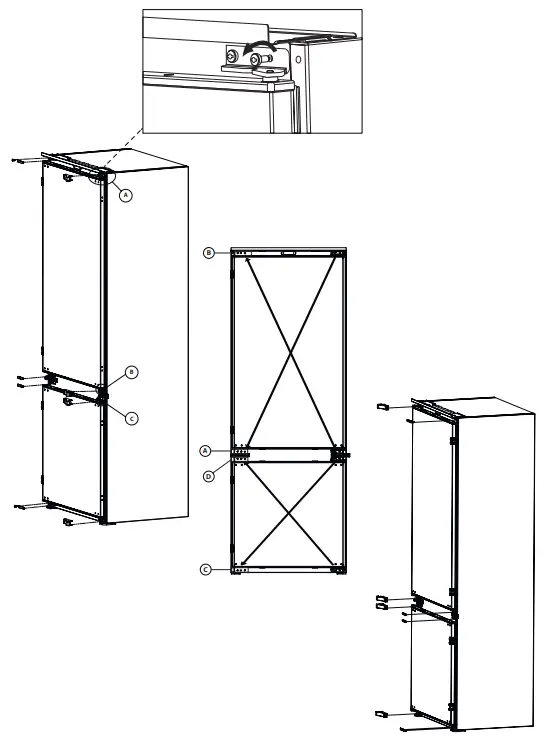 A

B

C

B

A

D

C