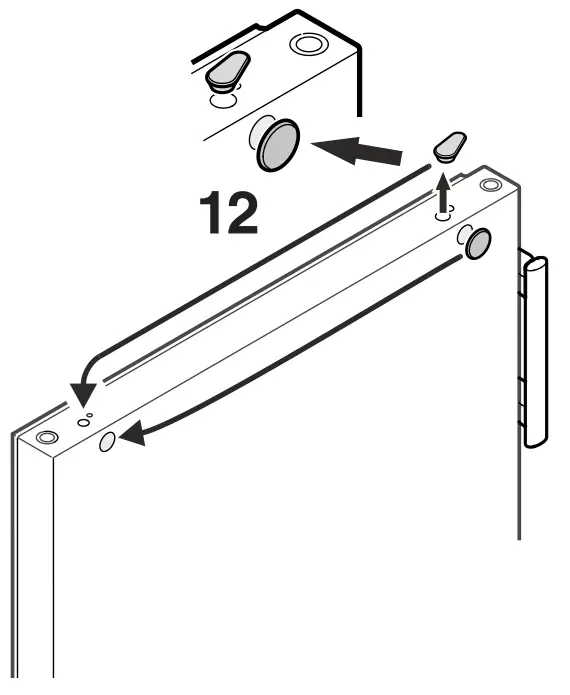 12