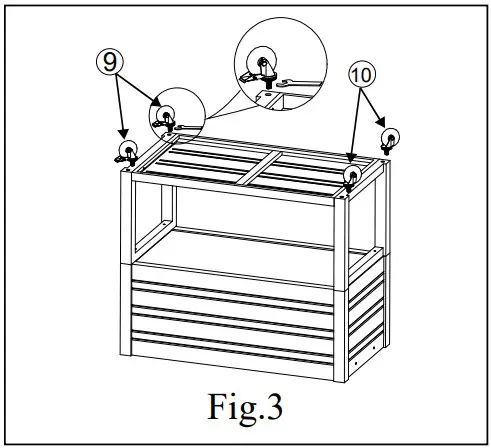 9

10

Fig.3