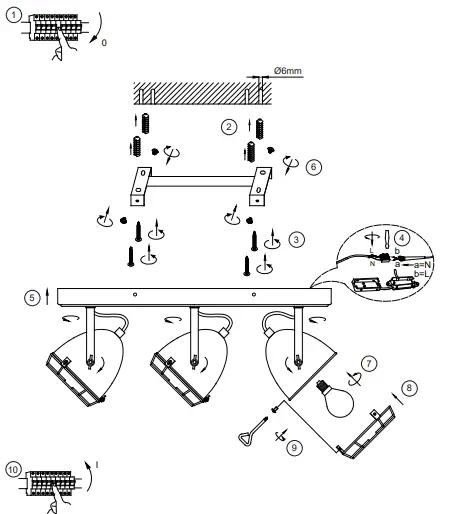 1
0
Ø6mm
2
6
3
4
L
N
b
a
a=N
b=L
5
7
8
9
10
I