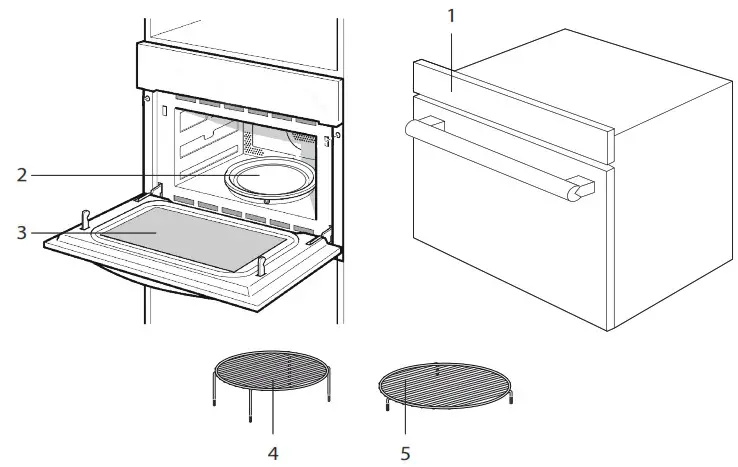 1
2
3
4
5