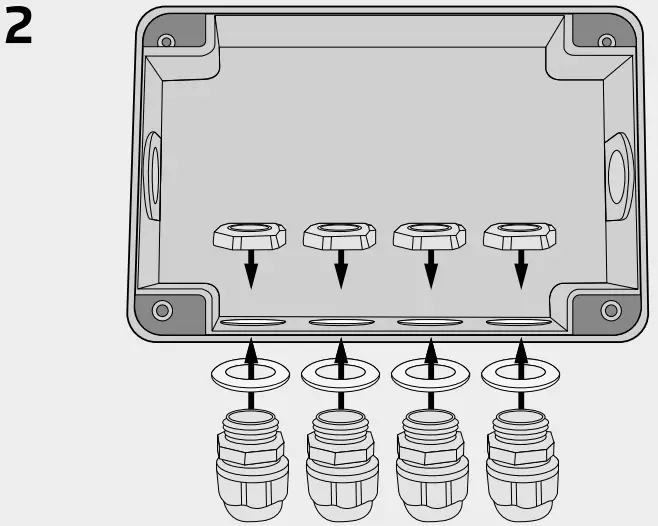 2