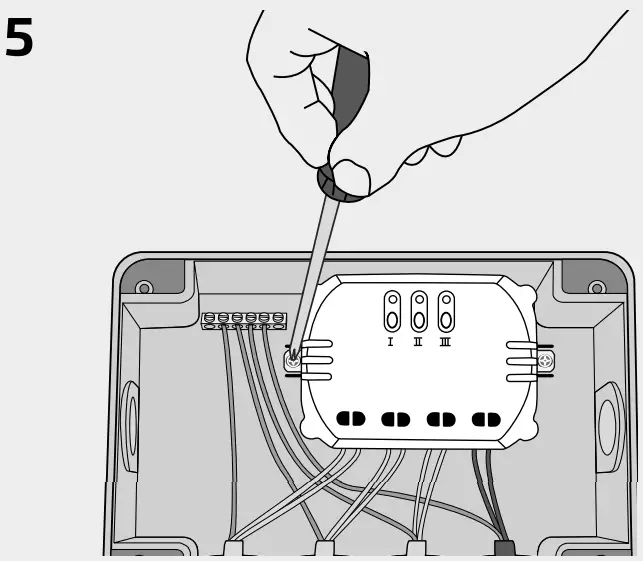 5

I II III